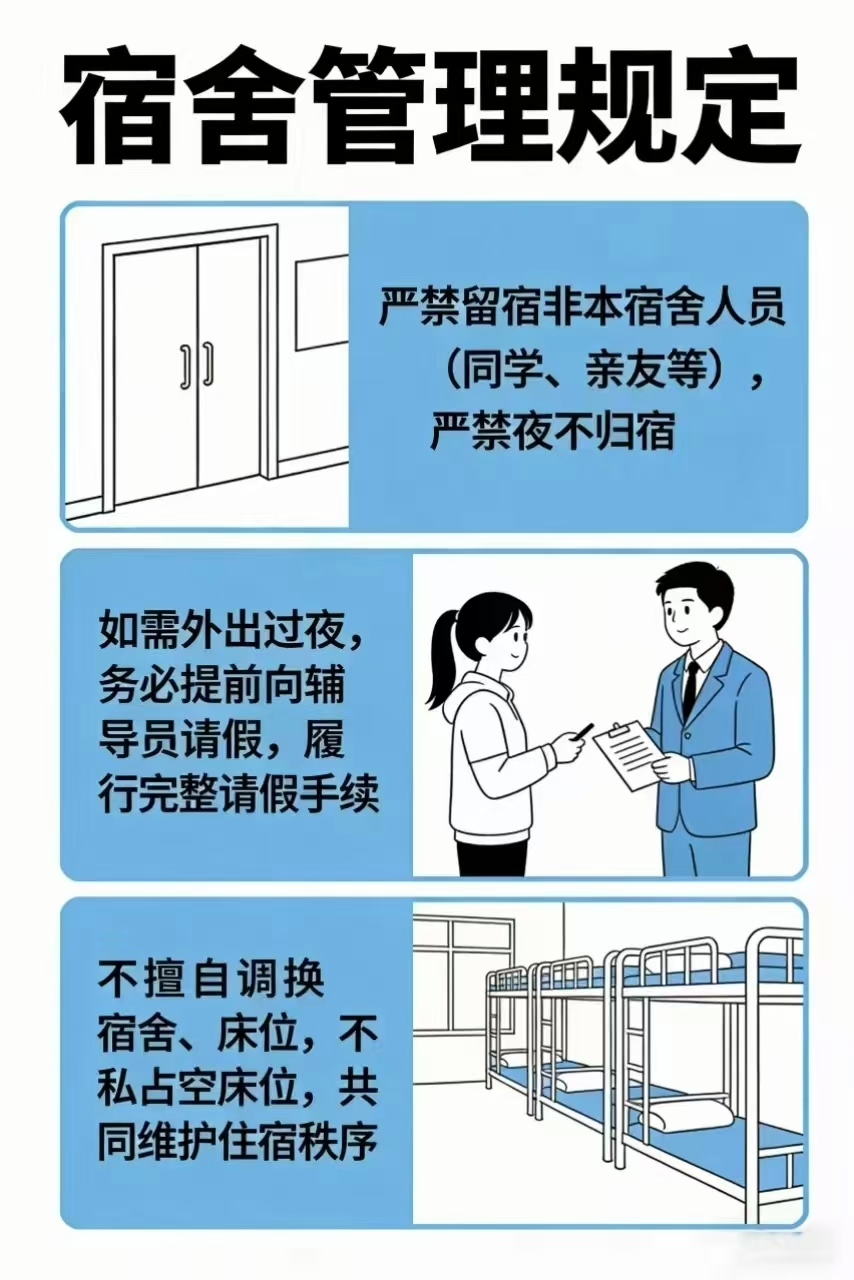 宿舍管理规定

严禁留宿非本宿舍人员（同学、亲友等），严禁夜不归宿

如需外出过夜，务必提前向辅导员请假，履行完整请假手续

不擅自调换宿舍、床位，不私占空床位，共同维护住宿秩序