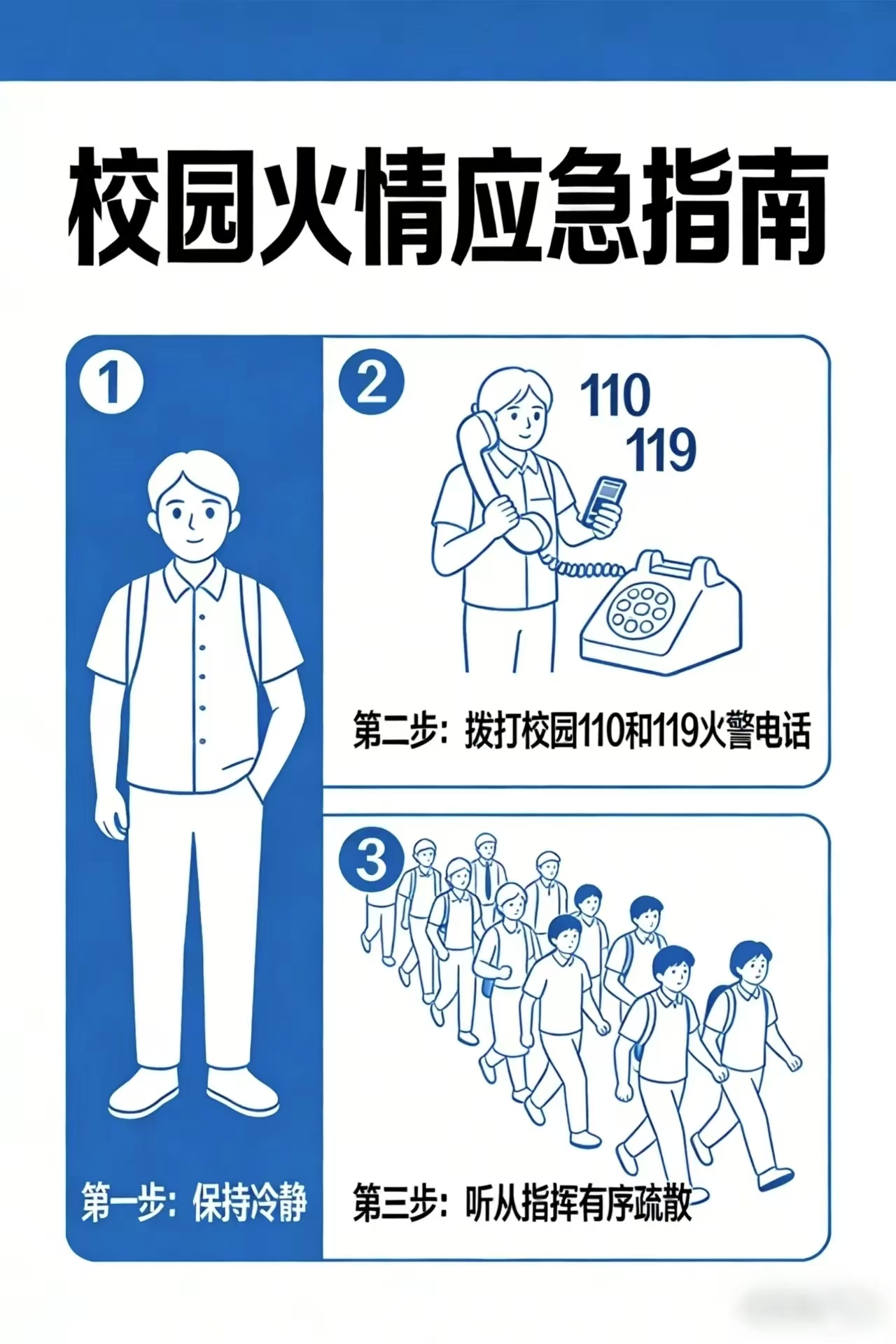 校园火情应急指南

1

第一步：保持冷静

2

110
119

第二步：拨打校园110和119火警电话

3

第三步：听从指挥有序疏散